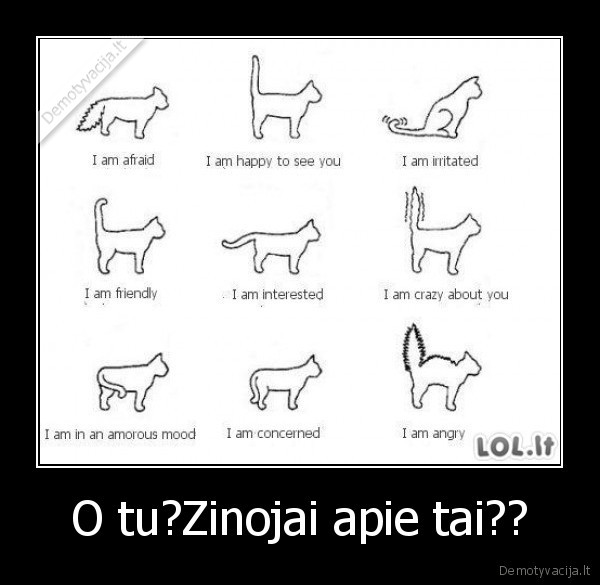 Demotyvacija.lt

I am afraid
I am happy to see you
I am irritated

I am friendly
I am interested
I am crazy about you

I am in an amorous mood
I am concerned
I am angry

LOL.lt

O tu?Zinojai apie tai??

Demotyvacija.lt